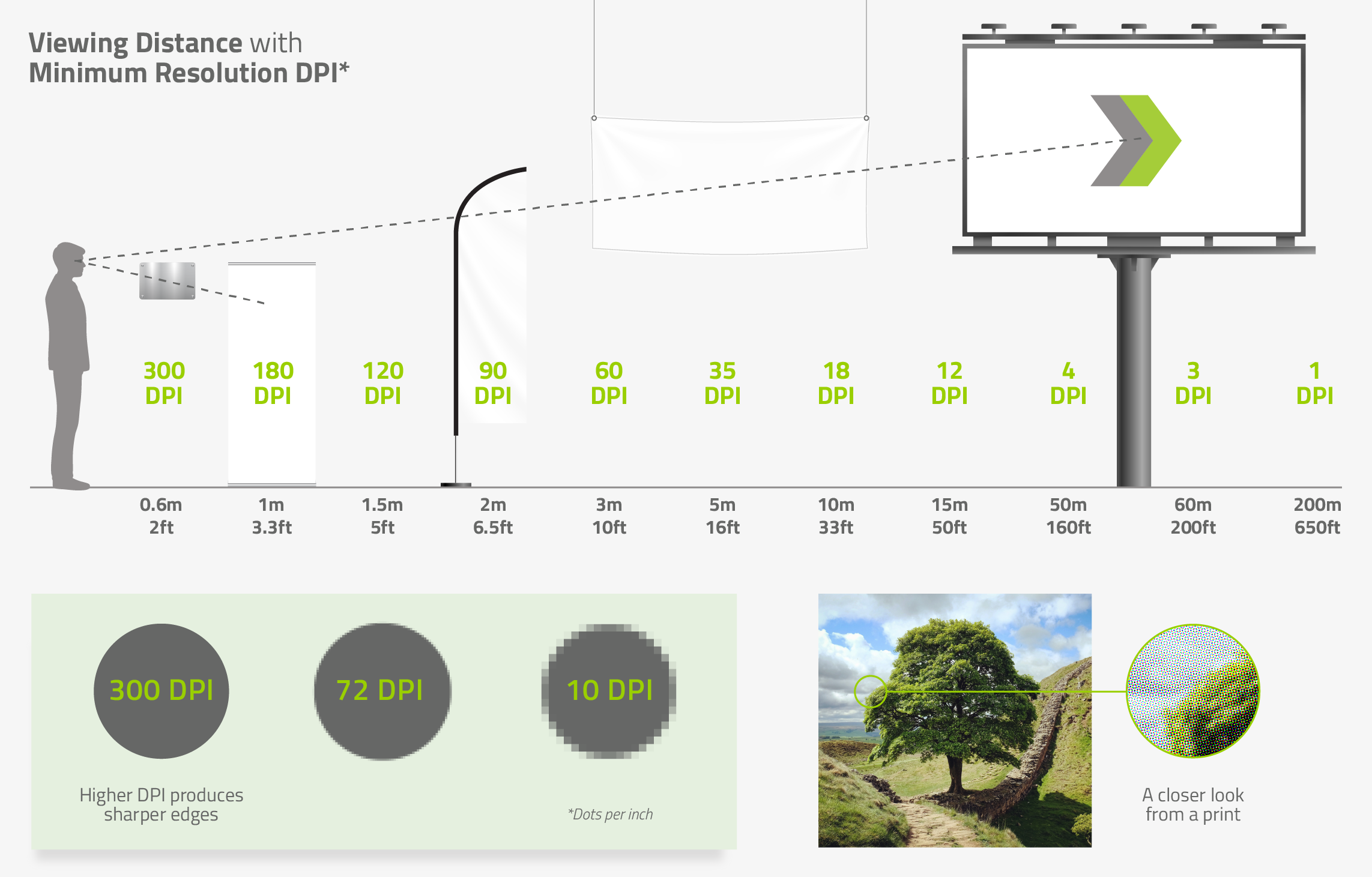 Viewing Distance with Minimum Resolution DPI*

300 DPI

180 DPI

120 DPI

90 DPI

60 DPI

35 DPI

18 DPI

12 DPI

4 DPI

3 DPI

1 DPI

0.6m 2ft

1m 3.3ft

1.5m 5ft

2m 6.5ft

3m 10ft

5m 16ft

10m 33ft

15m 50ft

50m 160ft

60m 200ft

200m 650ft

300 DPI

72 DPI

10 DPI

Higher DPI produces sharper edges

*Dots per inch

A closer look from a print