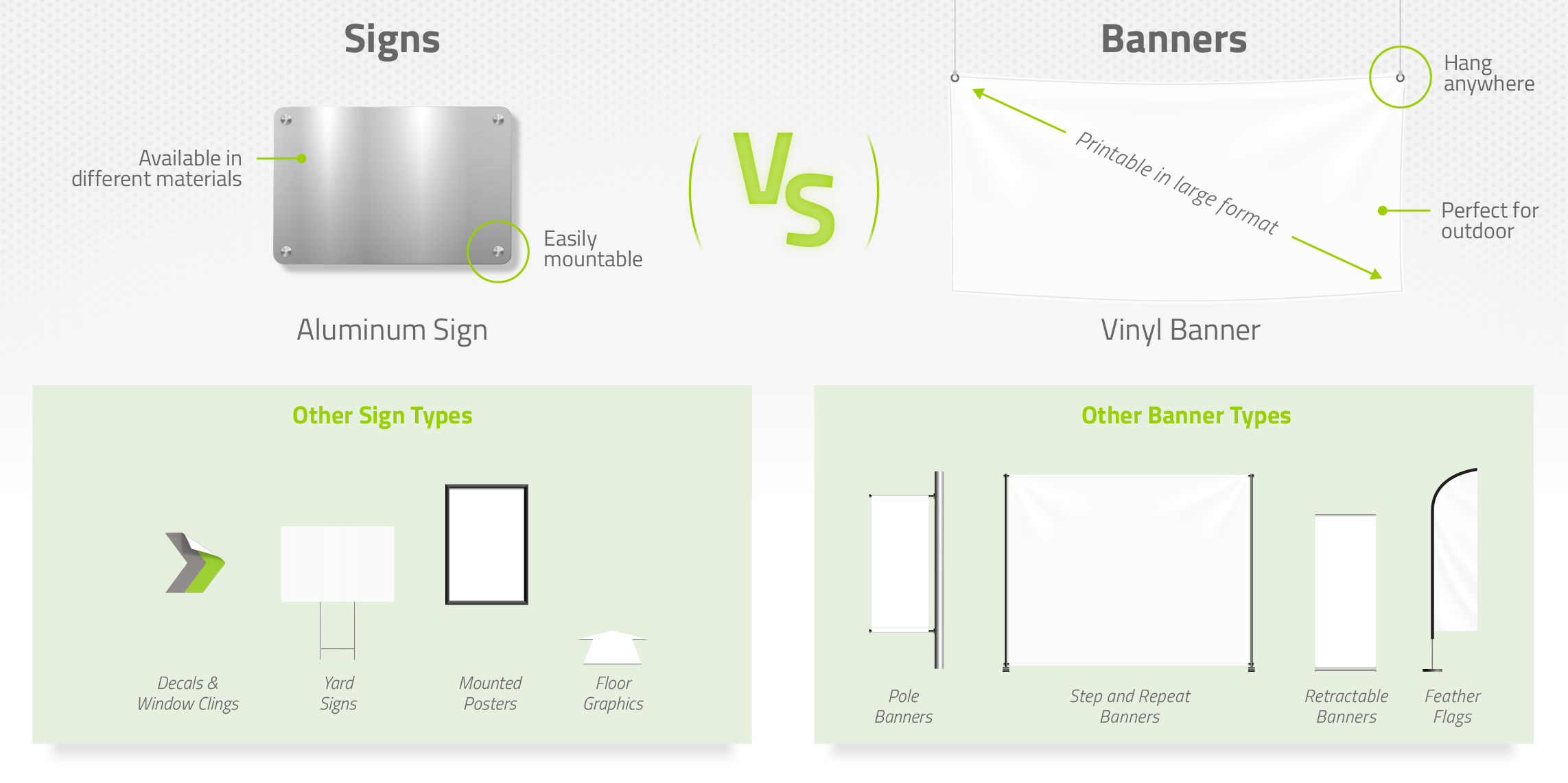 Signs

Available in different materials

Easily mountable

Aluminum Sign

VS

Banners

Hang anywhere

Printable in large format

Perfect for outdoor

Vinyl Banner

Other Sign Types

Decals & Window Clings

Yard Signs

Mounted Posters

Floor Graphics

Other Banner Types

Pole Banners

Step and Repeat Banners

Retractable Banners

Feather Flags