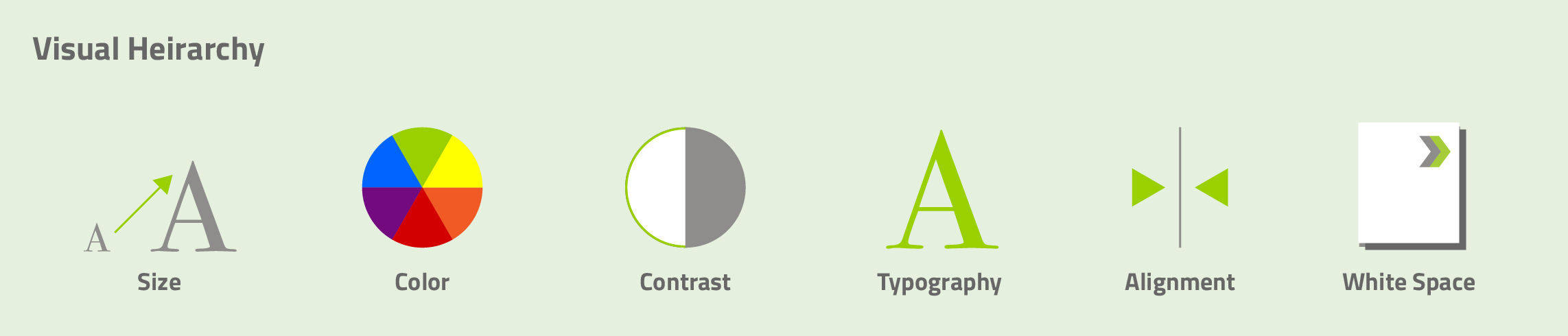 Visual Heirarchy

A A
Size

Color

Contrast

A
Typography

Alignment

White Space